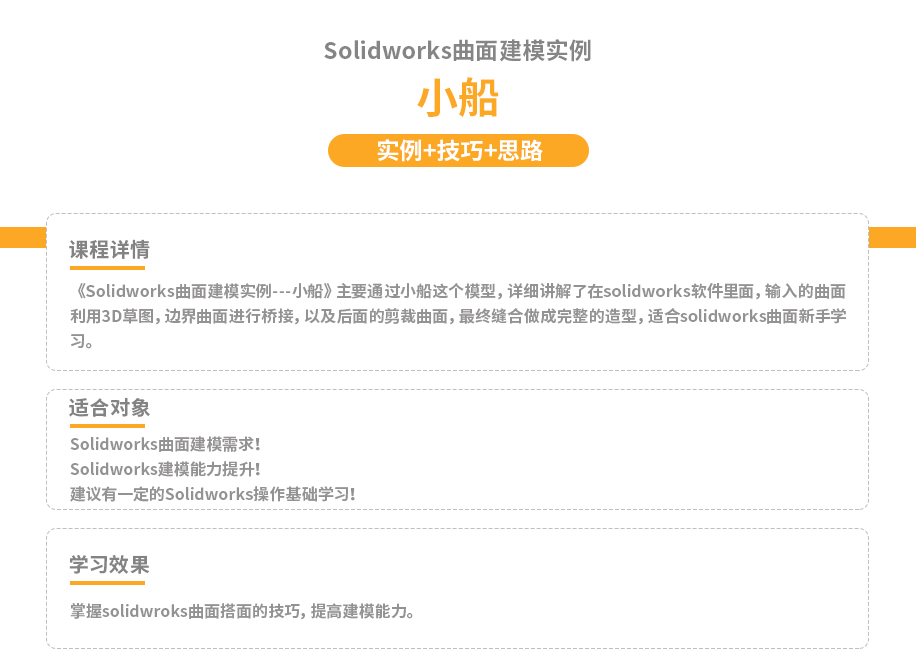 Solidworks曲面建模实例

小船

实例+技巧+思路

课程详情

《Solidworks曲面建模实例---小船》主要通过小船这个模型，详细讲解了在solidworks软件里面，输入的曲面利用3D草图，边界曲面进行桥接，以及后面的剪裁曲面，最终缝合做成完整的造型，适合solidworks曲面新手学习。

适合对象

Solidworks曲面建模需求！
Solidworks建模能力提升！
建议有一定的Solidworks操作基础学习！

学习效果

掌握solidwroks曲面搭面的技巧，提高建模能力。