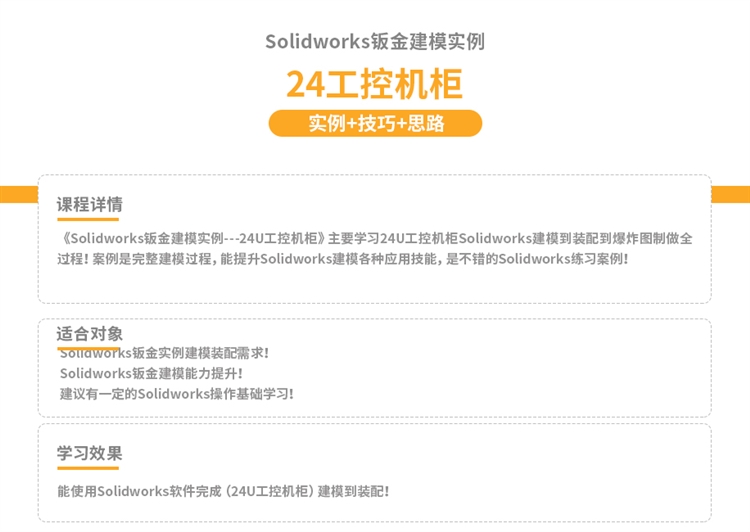 Solidworks钣金建模实例

24工控机柜

实例+技巧+思路

课程详情

《Solidworks钣金建模实例---24U工控机柜》主要学习24U工控机柜Solidworks建模到装配到爆炸图制做全过程！案例是完整建模过程，能提升Solidworks建模各种应用技能，是不错的Solidworks练习案例！

适合对象

Solidworks钣金实例建模装配需求！
Solidworks钣金建模能力提升！
建议有一定的Solidworks操作基础学习！

学习效果

能使用Solidworks软件完成（24U工控机柜）建模到装配！