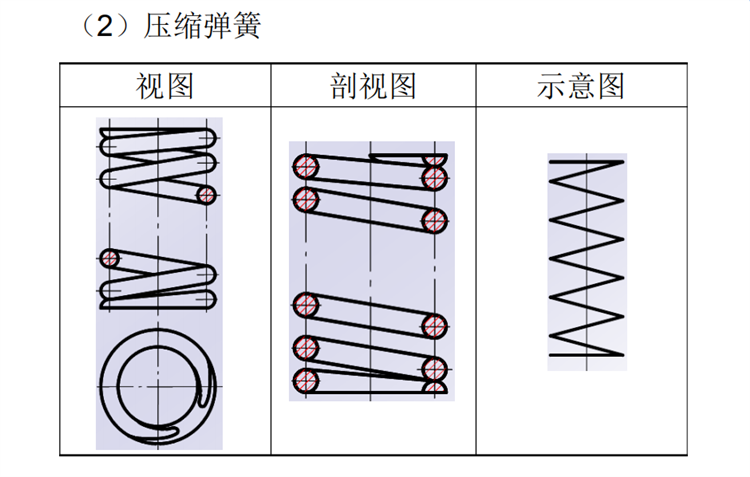 （2）压缩弹簧

| 视图 | 剖视图 | 示意图 |
|---|---|---|
| | | |