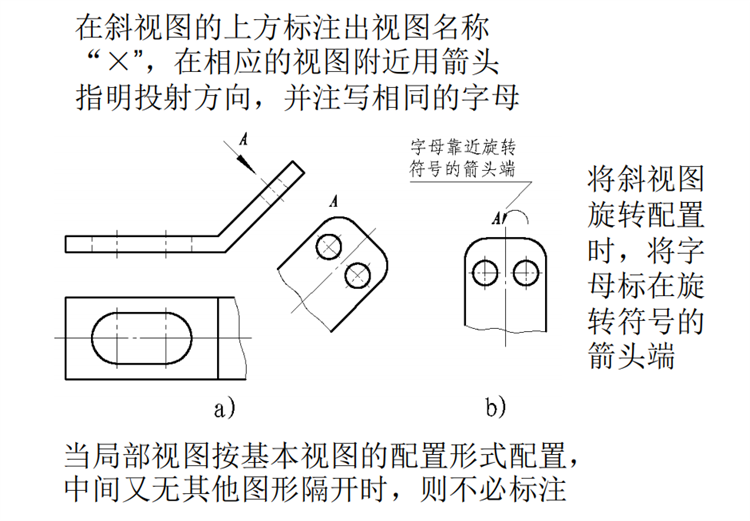 在斜视图的上方标注出视图名称“×”，在相应的视图附近用箭头指明投射方向，并注写相同的字母

A

A

字母靠近旋转符号的箭头端

A

将斜视图旋转配置时，将字母标在旋转符号的箭头端

a)

b)

当局部视图按基本视图的配置形式配置，中间又无其他图形隔开时，则不必标注