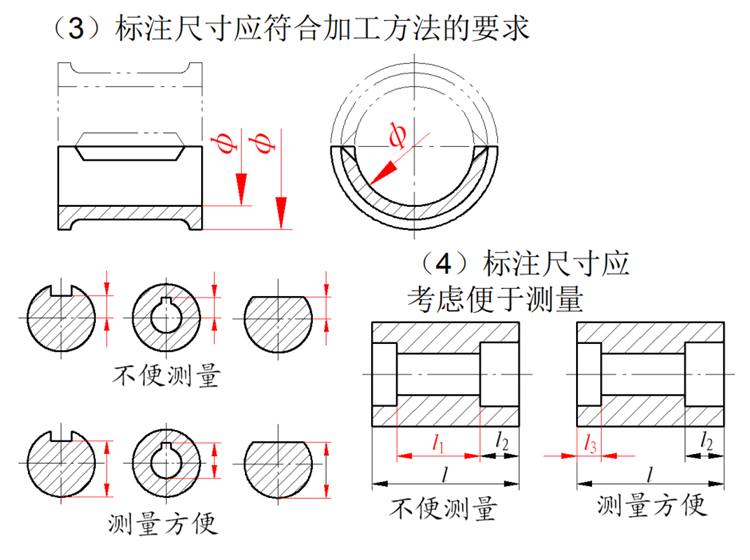 （3）标注尺寸应符合加工方法的要求

$\phi$ $\phi$

$\phi$

（4）标注尺寸应考虑便于测量

不便测量

测量方便

$l_1$ $l_2$

$l$

不便测量

$l_3$ $l_2$

$l$

测量方便